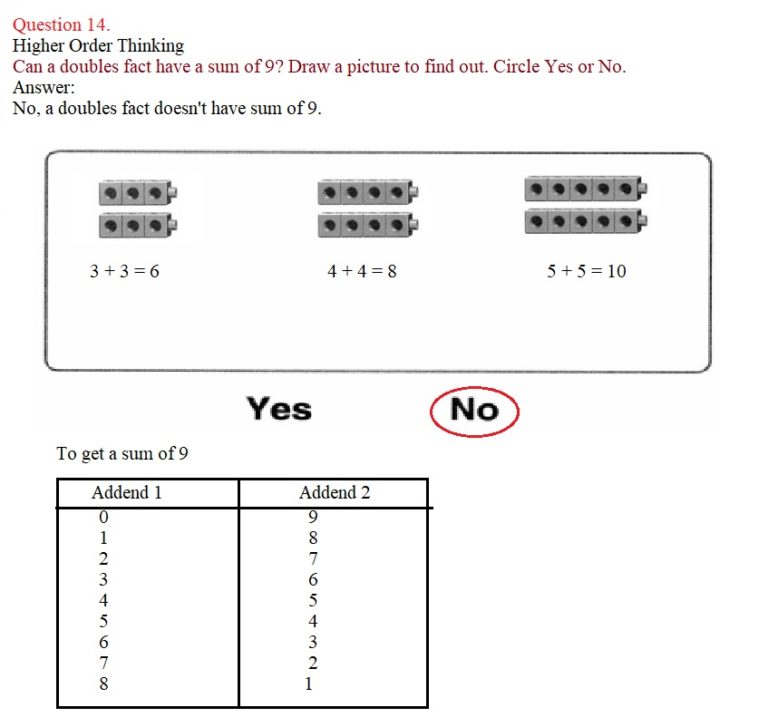 Question 14.
Higher Order Thinking
Can a doubles fact have a sum of 9? Draw a picture to find out. Circle Yes or No.
Answer:
No, a doubles fact doesn't have sum of 9.

$3 + 3 = 6$

$4 + 4 = 8$

$5 + 5 = 10$

Yes No

To get a sum of 9

| Addend 1 | Addend 2 |
|---|---|
| 0 | 9 |
| 1 | 8 |
| 2 | 7 |
| 3 | 6 |
| 4 | 5 |
| 5 | 4 |
| 6 | 3 |
| 7 | 2 |
| 8 | 1 |