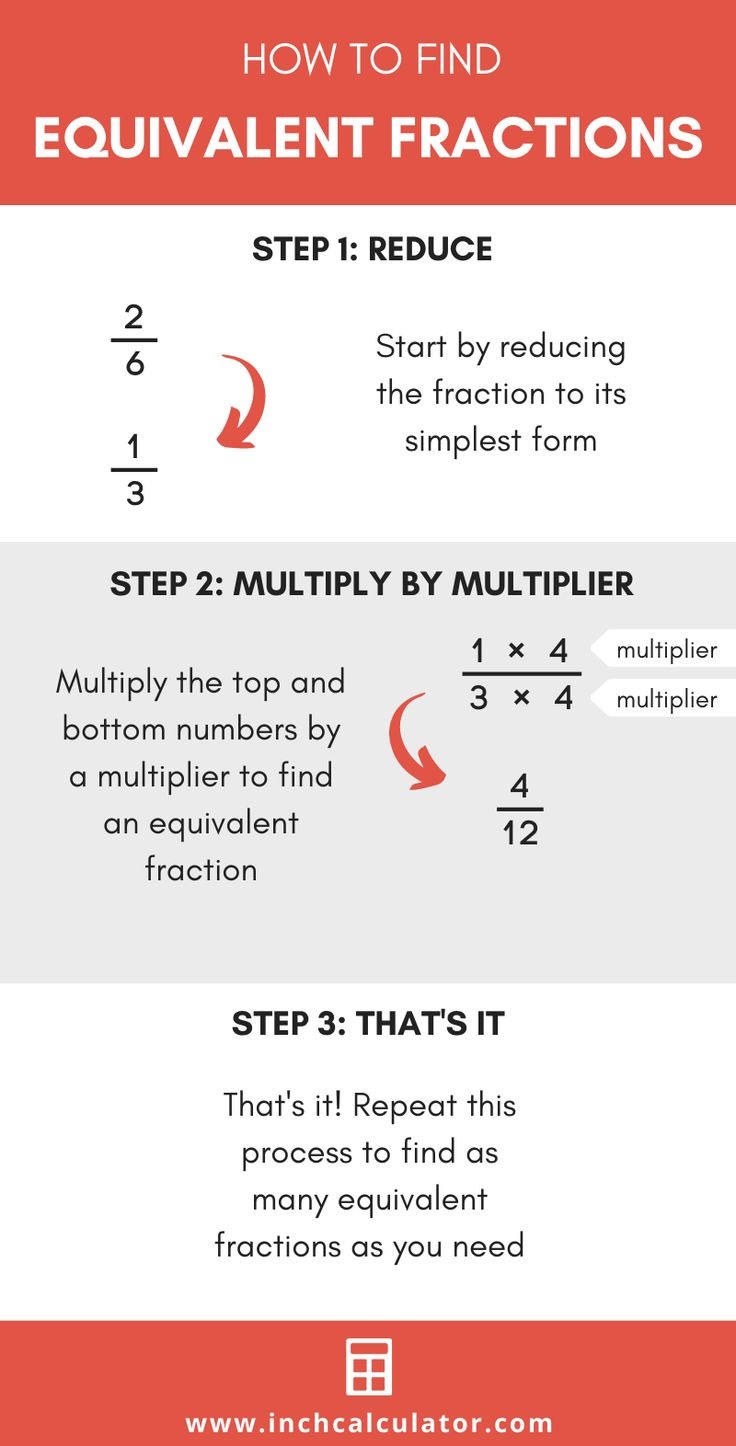 HOW TO FIND

EQUIVALENT FRACTIONS

STEP 1: REDUCE

$\frac{2}{6}$

$\frac{1}{3}$

Start by reducing the fraction to its simplest form

STEP 2: MULTIPLY BY MULTIPLIER

Multiply the top and bottom numbers by a multiplier to find an equivalent fraction

$\frac{1 \times 4}{3 \times 4}$

multiplier

multiplier

$\frac{4}{12}$

STEP 3: THAT'S IT

That's it! Repeat this process to find as many equivalent fractions as you need

www.inchcalculator.com